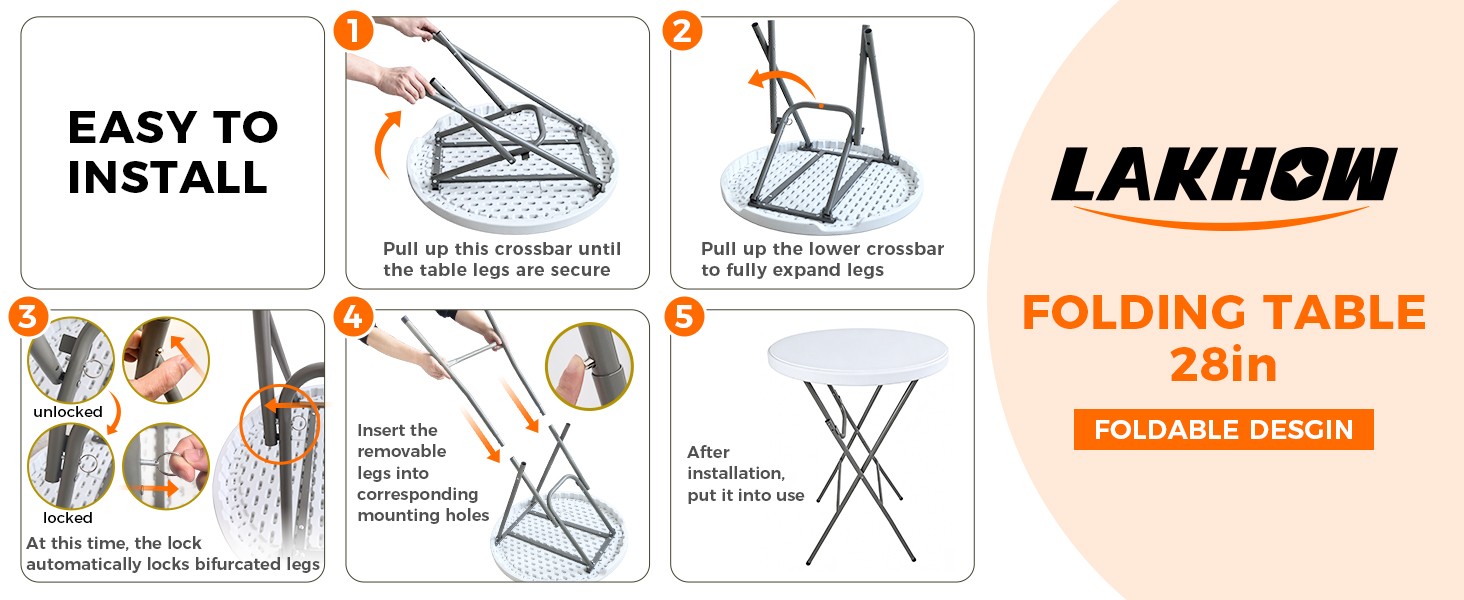 EASY TO INSTALL

1

Pull up this crossbar until the table legs are secure

2

Pull up the lower crossbar to fully expand legs

3

unlocked

locked

At this time, the lock automatically locks bifurcated legs

4

Insert the removable legs into corresponding mounting holes

5

After installation, put it into use

LAKHOW

FOLDING TABLE
28in

FOLDABLE DESGIN